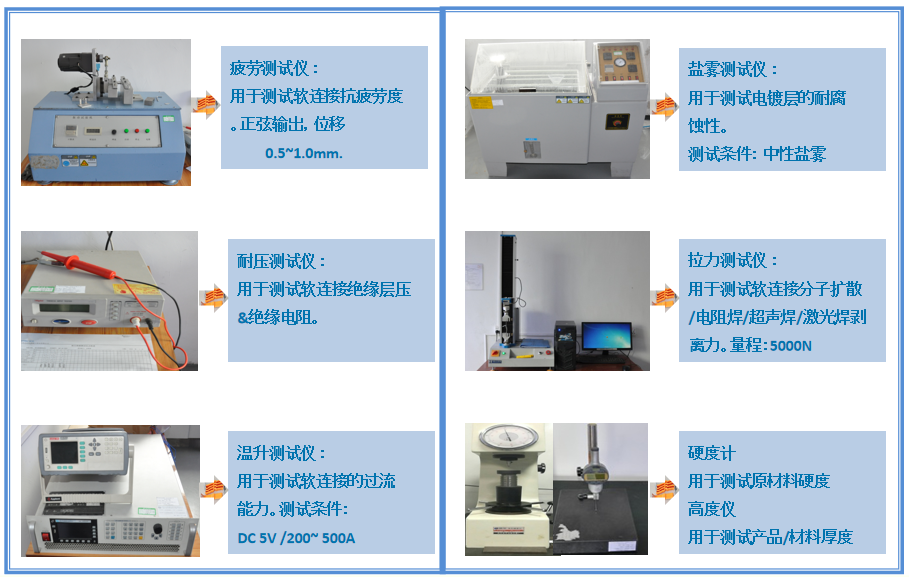 疲劳测试仪：
用于测试软连接抗疲劳度。正弦输出，位移 0.5~1.0mm.

耐压测试仪：
用于测试软连接绝缘层压&绝缘电阻。

温升测试仪：
用于测试软连接的过流能力。测试条件：
DC 5V /200~ 500A

盐雾测试仪：
用于测试电镀层的耐腐蚀性。
测试条件：中性盐雾

拉力测试仪：
用于测试软连接分子扩散/电阻焊/超声焊/激光焊剥离力。量程：5000N

硬度计
用于测试原材料硬度
高度仪
用于测试产品/材料厚度